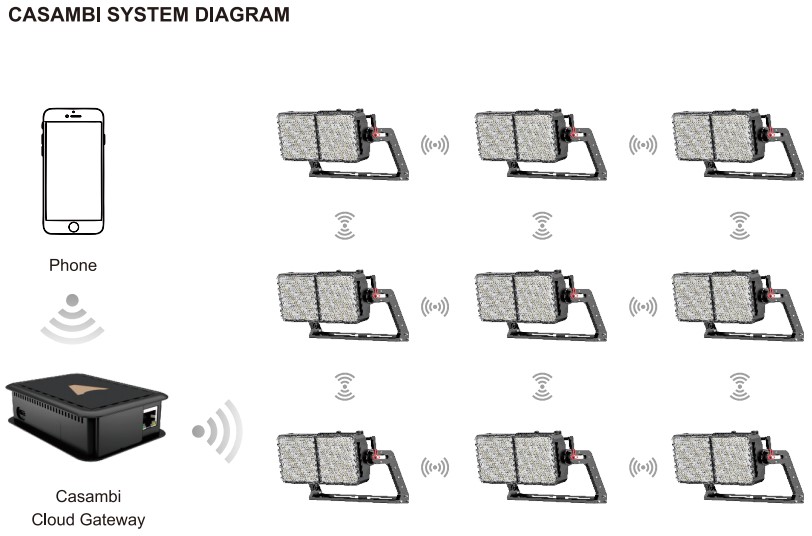 CASAMBI SYSTEM DIAGRAM

Phone

Casambi
Cloud Gateway